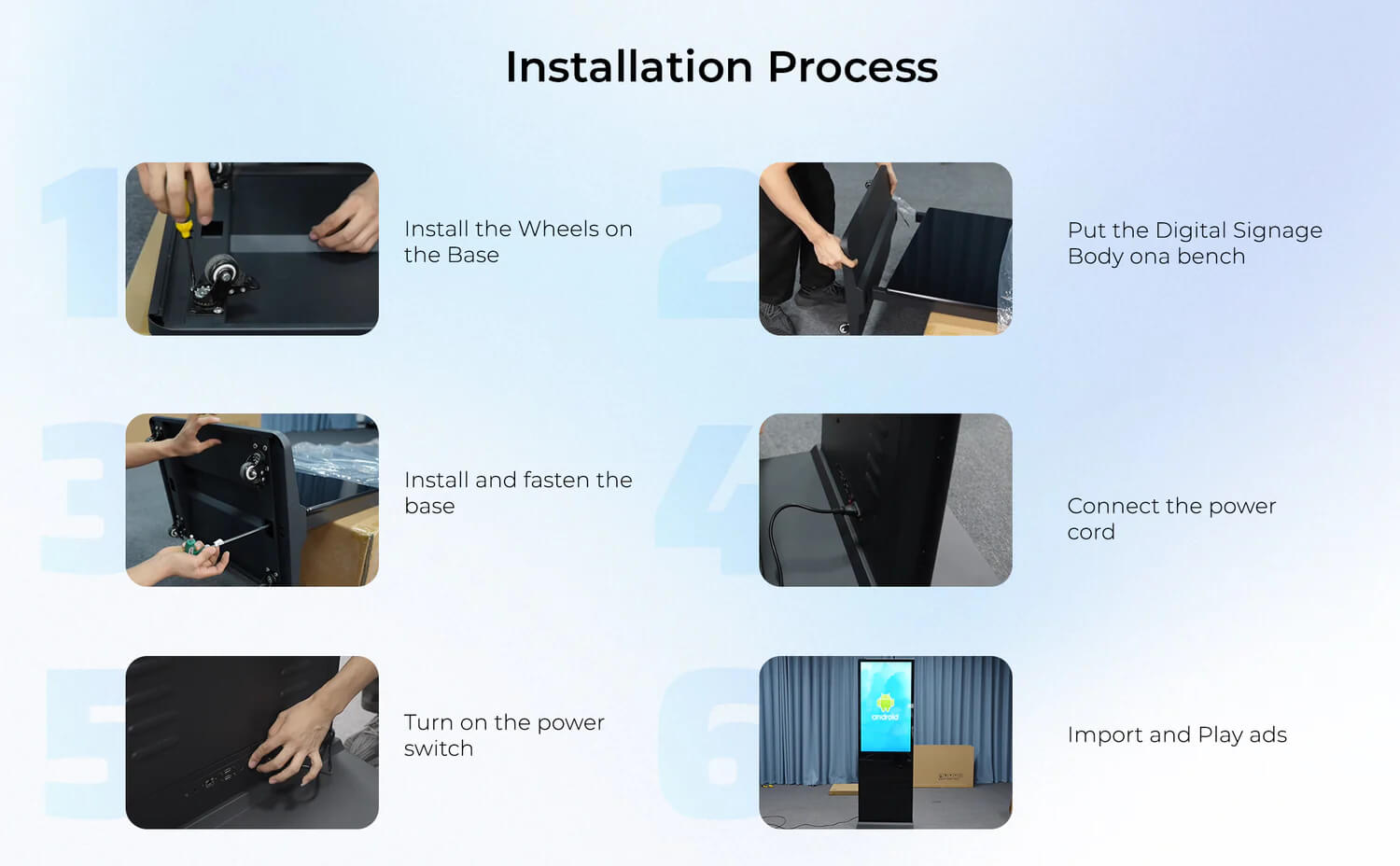 Installation Process

1

Install the Wheels on the Base

2

Put the Digital Signage Body ona bench

3

Install and fasten the base

4

Connect the power cord

5

Turn on the power switch

6

android

Import and Play ads